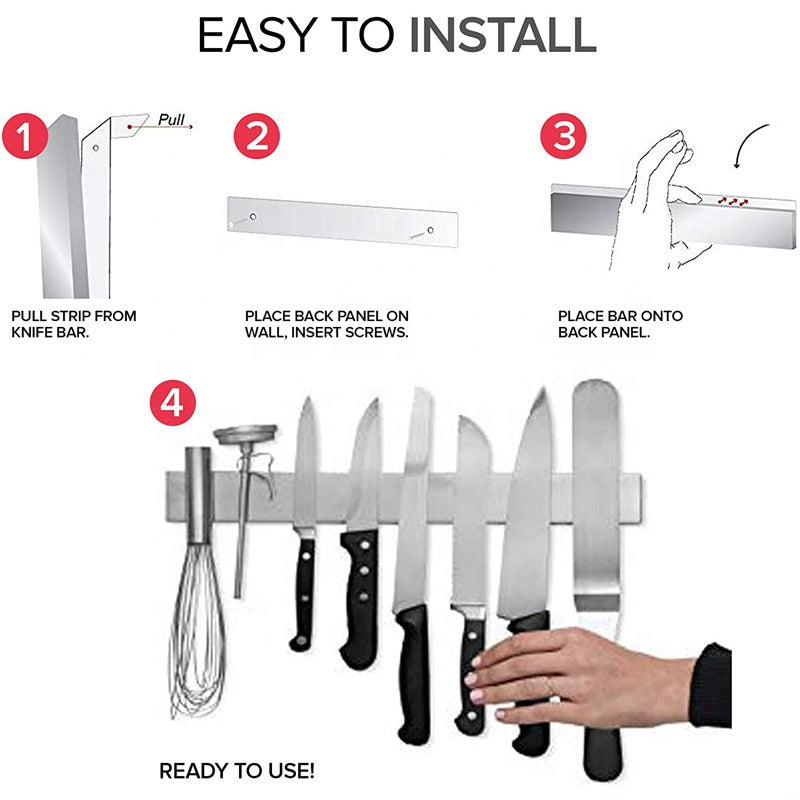 EASY TO INSTALL

1

Pull

PULL STRIP FROM KNIFE BAR.

2

PLACE BACK PANEL ON WALL, INSERT SCREWS.

3

PLACE BAR ONTO BACK PANEL.

4

READY TO USE!